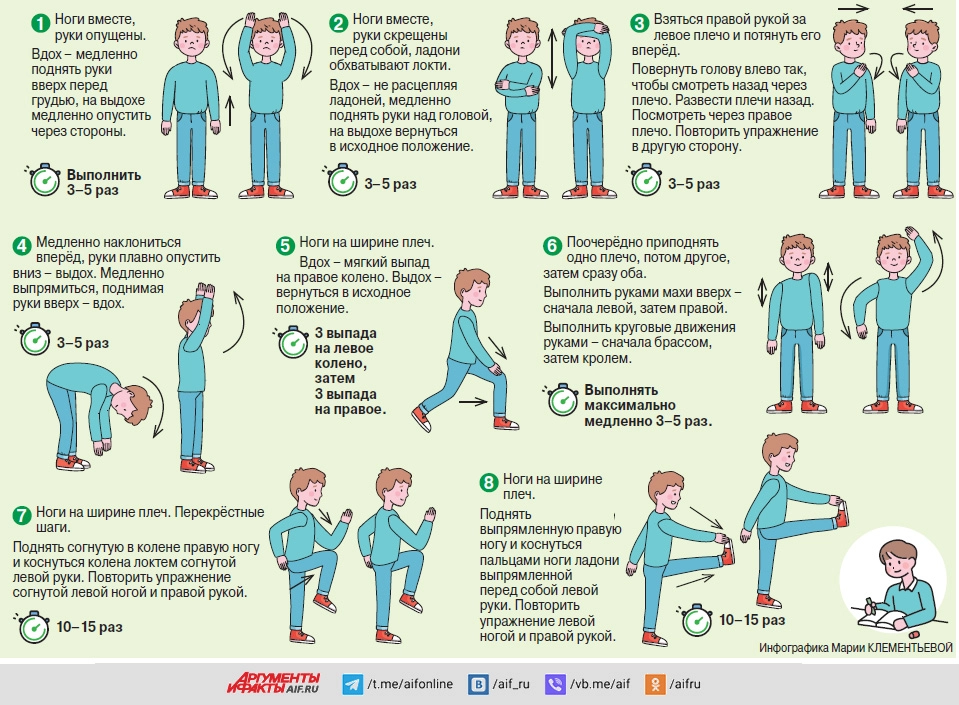 1 Ноги вместе, руки опущены.

Вдох – медленно поднять руки вверх перед грудью, на выдохе медленно опустить через стороны.

Выполнить 3–5 раз

2 Ноги вместе, руки скрещены перед собой, ладони обхватывают локти.

Вдох – не расцепляя ладоней, медленно поднять руки над головой, на выдохе вернуться в исходное положение.

3–5 раз

3 Взяться правой рукой за левое плечо и потянуть его вперёд.

Повернуть голову влево так, чтобы смотреть назад через плечо. Развести плечи назад. Посмотреть через правое плечо. Повторить упражнение в другую сторону.

3–5 раз

4 Медленно наклониться вперёд, руки плавно опустить вниз – выдох. Медленно выпрямиться, поднимая руки вверх – вдох.

3–5 раз

5 Ноги на ширине плеч.

Вдох – мягкий выпад на правое колено. Выдох – вернуться в исходное положение.

3 выпада на левое колено, затем 3 выпада на правое.

6 Поочерёдно приподнять одно плечо, потом другое, затем сразу оба.

Выполнить руками махи вверх – сначала левой, затем правой.

Выполнить круговые движения руками – сначала брассом, затем кролем.

Выполнять максимально медленно 3–5 раз.

7 Ноги на ширине плеч. Перекрёстные шаги.

Поднять согнутую в колене правую ногу и коснуться колена локтем согнутой левой руки. Повторить упражнение согнутой левой ногой и правой рукой.

10–15 раз

8 Ноги на ширине плеч.

Поднять выпрямленную правую ногу и коснуться пальцами ноги ладони выпрямленной перед собой левой руки. Повторить упражнение левой ногой и правой рукой.

10–15 раз

Инфографика Марии КЛЕМЕНТЬЕВОЙ

АРГУМЕНТЫ И ФАКТЫ AIF.RU /t.me/aifonline /aif_ru /vb.me/aif /aifru